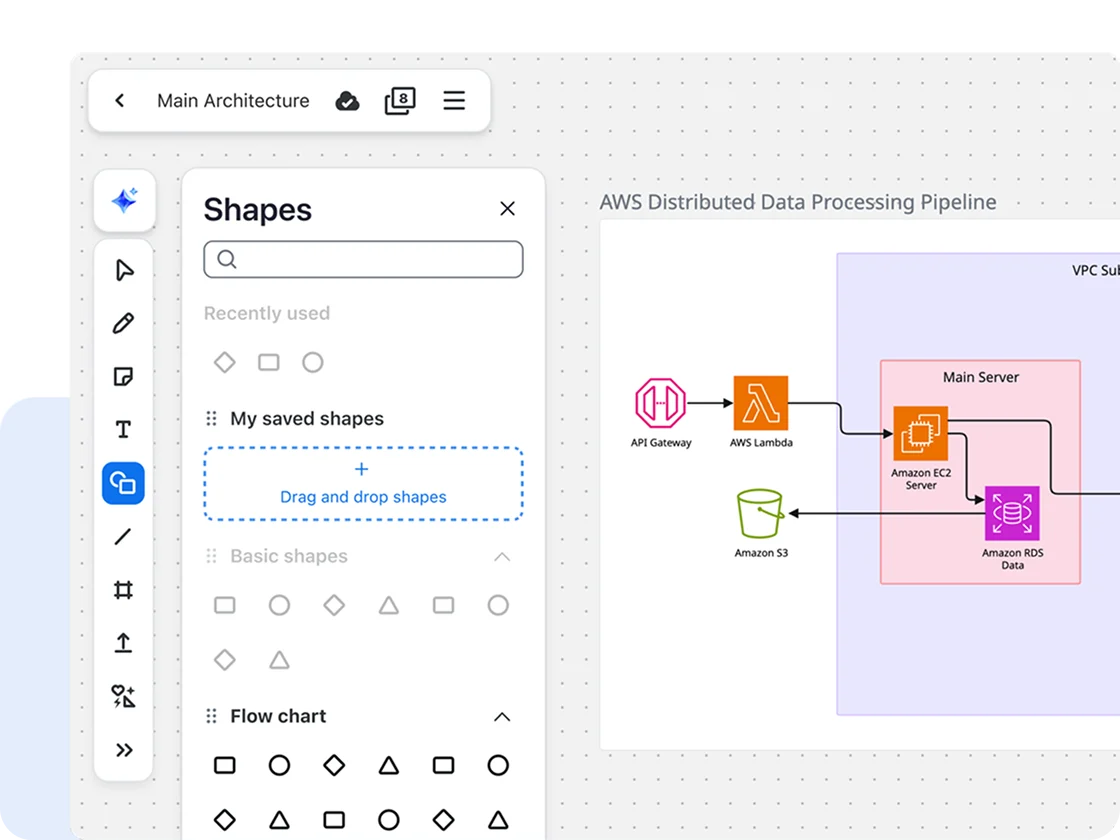 Main Architecture

8

Shapes

Recently used

My saved shapes

+
Drag and drop shapes

Basic shapes

Flow chart

AWS Distributed Data Processing Pipeline

VPC Sub

Main Server

API Gateway

AWS Lambda

Amazon EC2 Server

Amazon S3

Amazon RDS Data