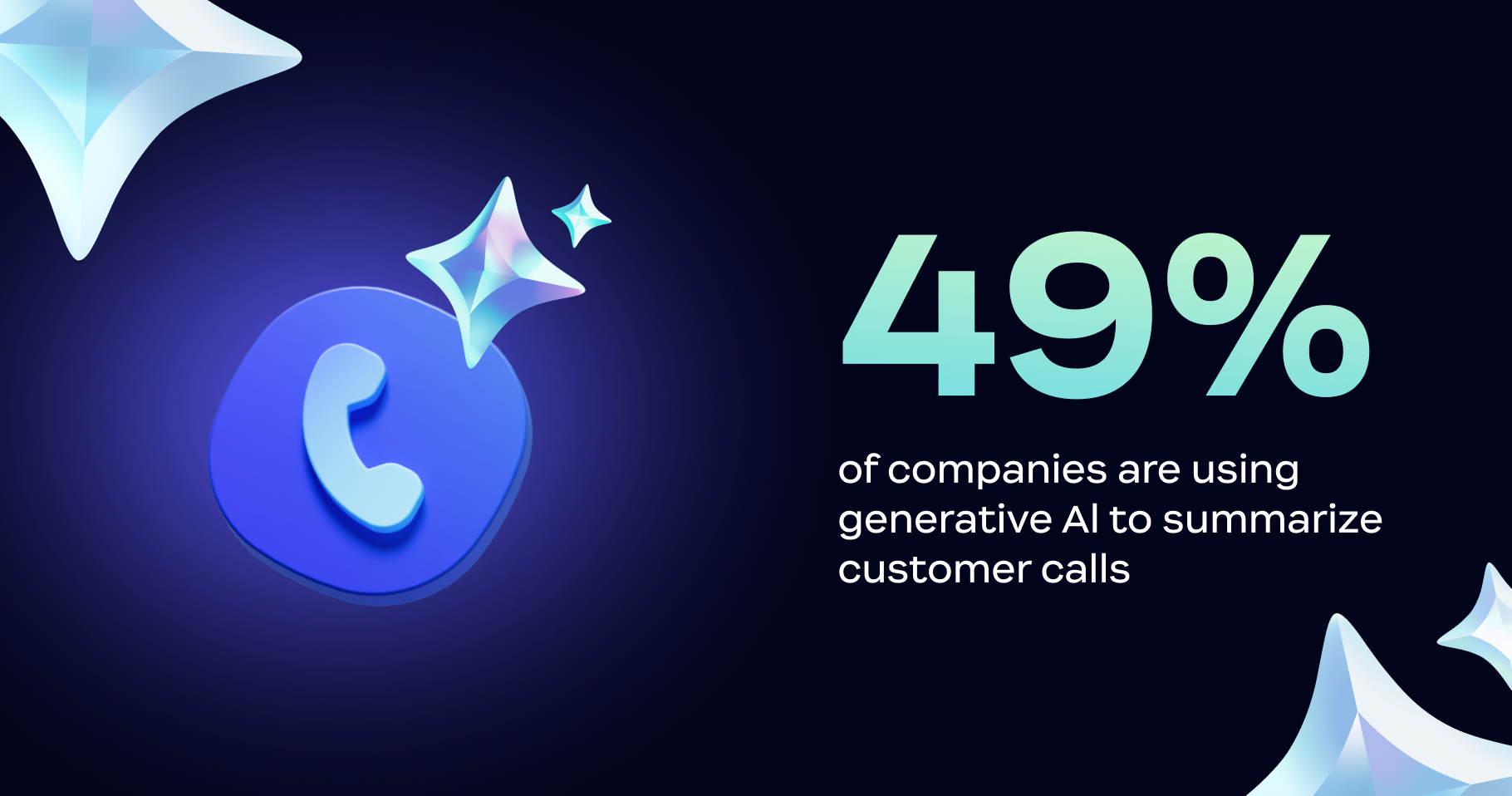 49%

of companies are using generative AI to summarize customer calls