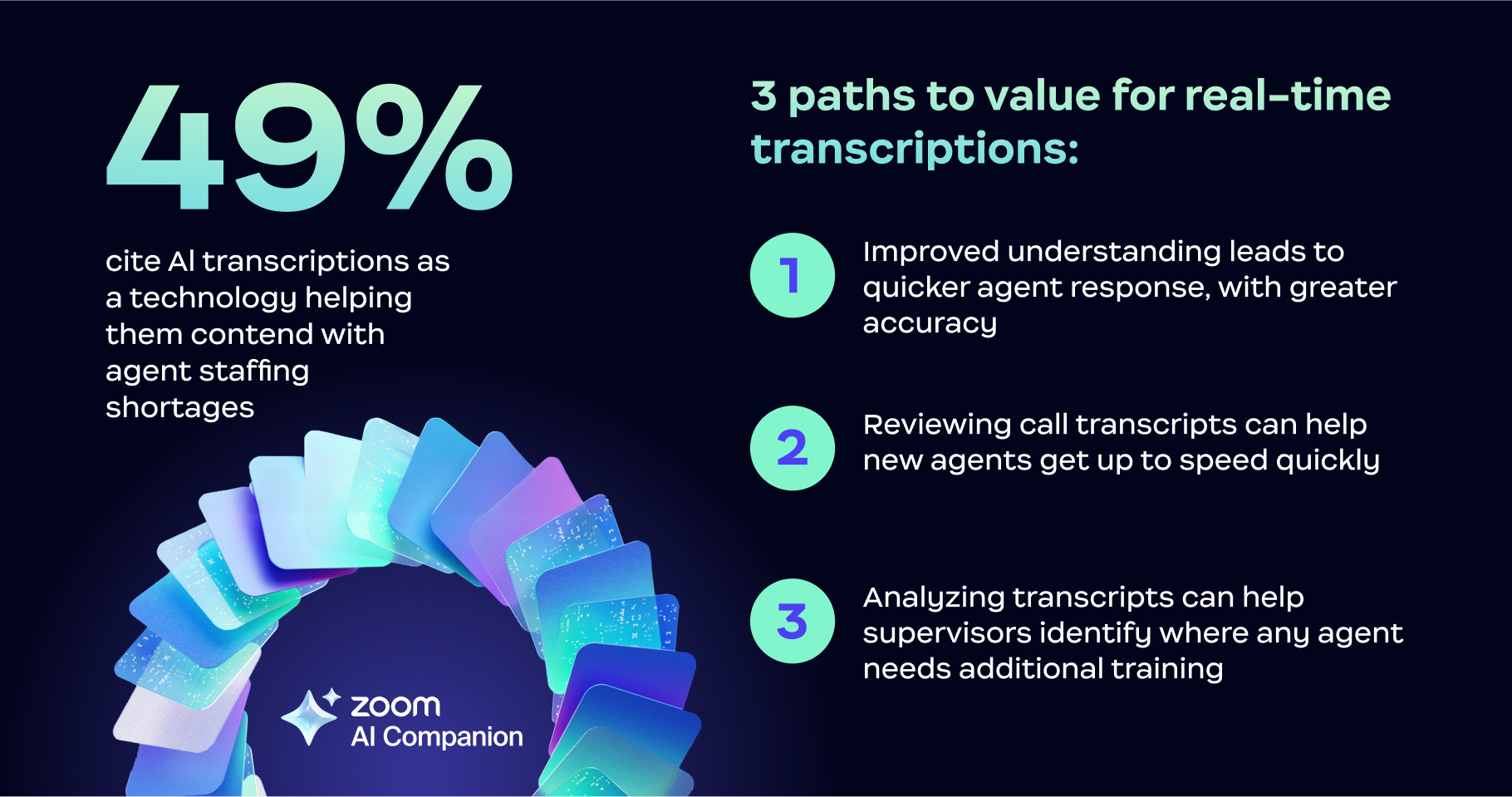 49%

cite AI transcriptions as a technology helping them contend with agent staffing shortages

zoom
AI Companion

3 paths to value for real-time transcriptions:

1 Improved understanding leads to quicker agent response, with greater accuracy

2 Reviewing call transcripts can help new agents get up to speed quickly

3 Analyzing transcripts can help supervisors identify where any agent needs additional training