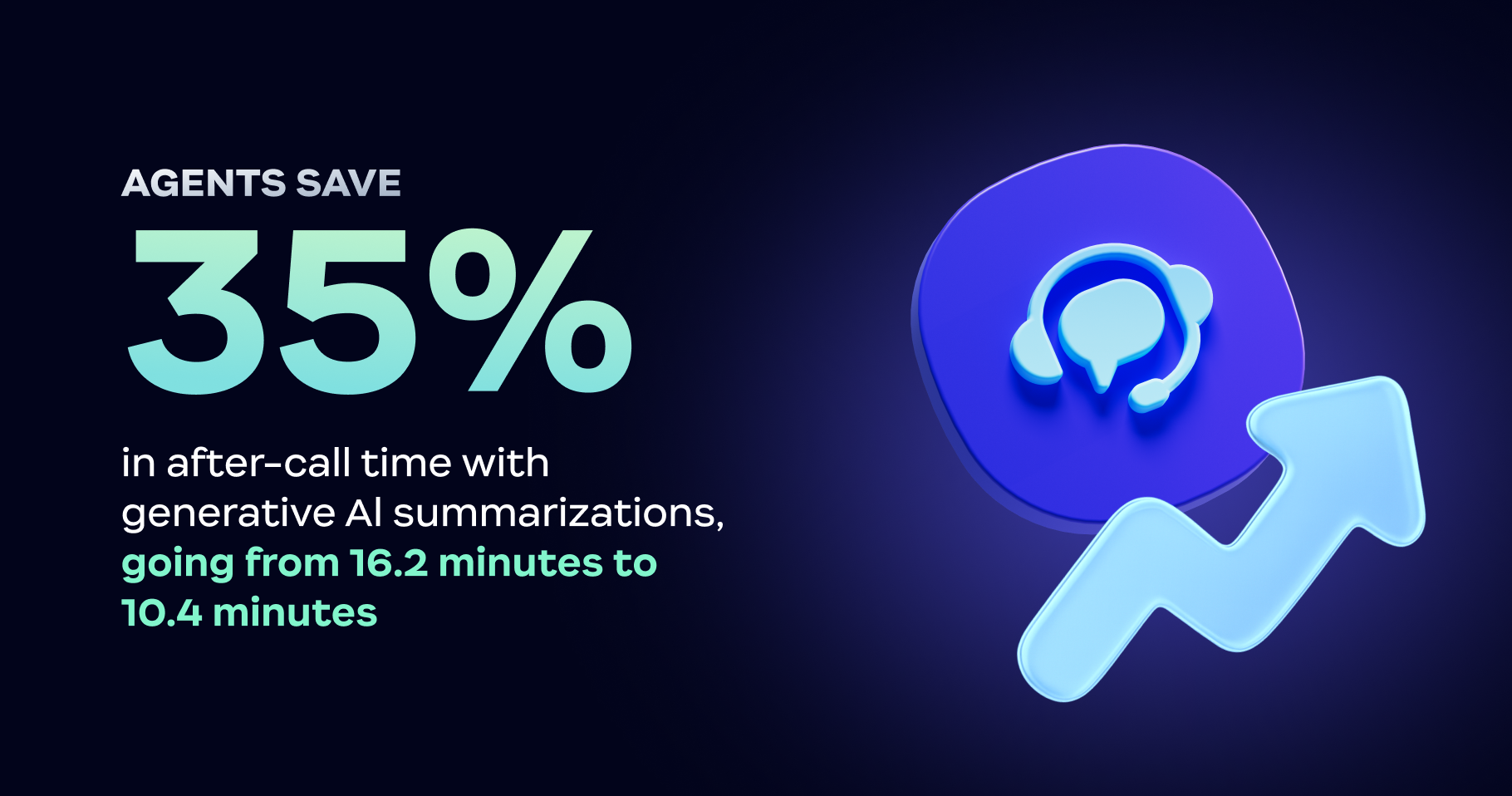 AGENTS SAVE

35%

in after-call time with generative AI summarizations, going from 16.2 minutes to 10.4 minutes