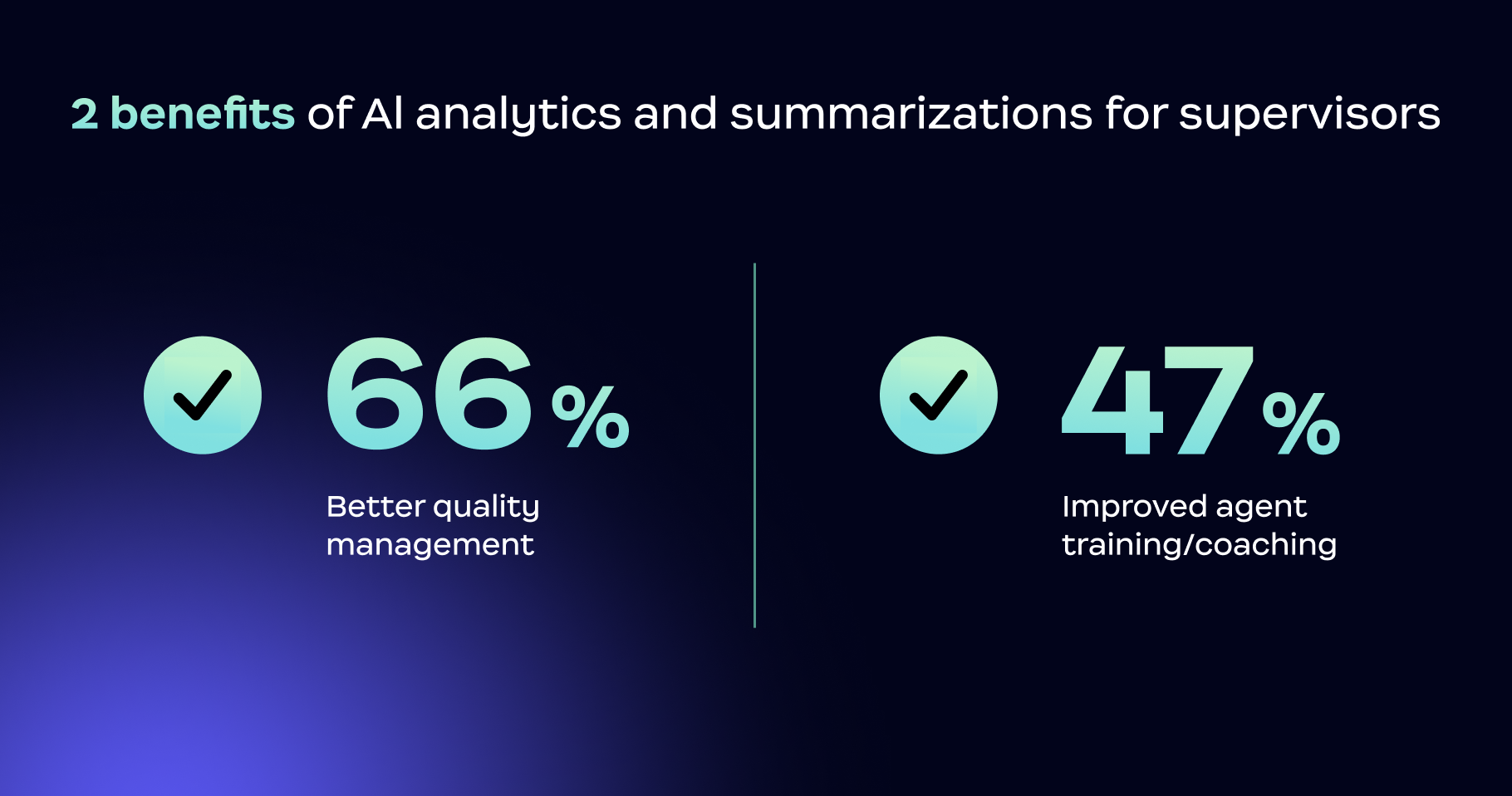 2 benefits of AI analytics and summarizations for supervisors

66%

Better quality management

47%

Improved agent training/coaching